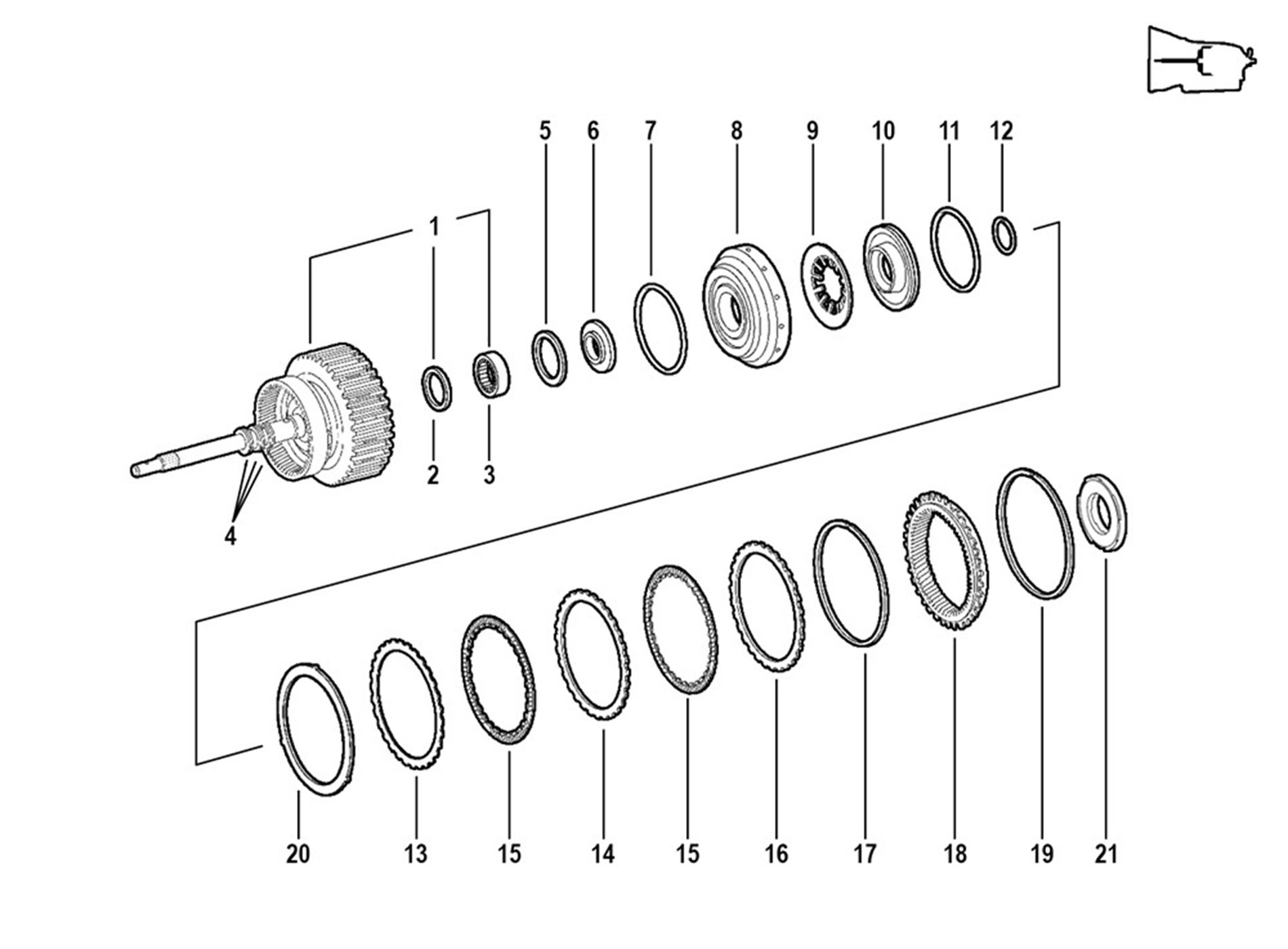 5 6 7 8 9 10 11 12

1

2 3

4

20 13 15 14 15 16 17 18 19 21