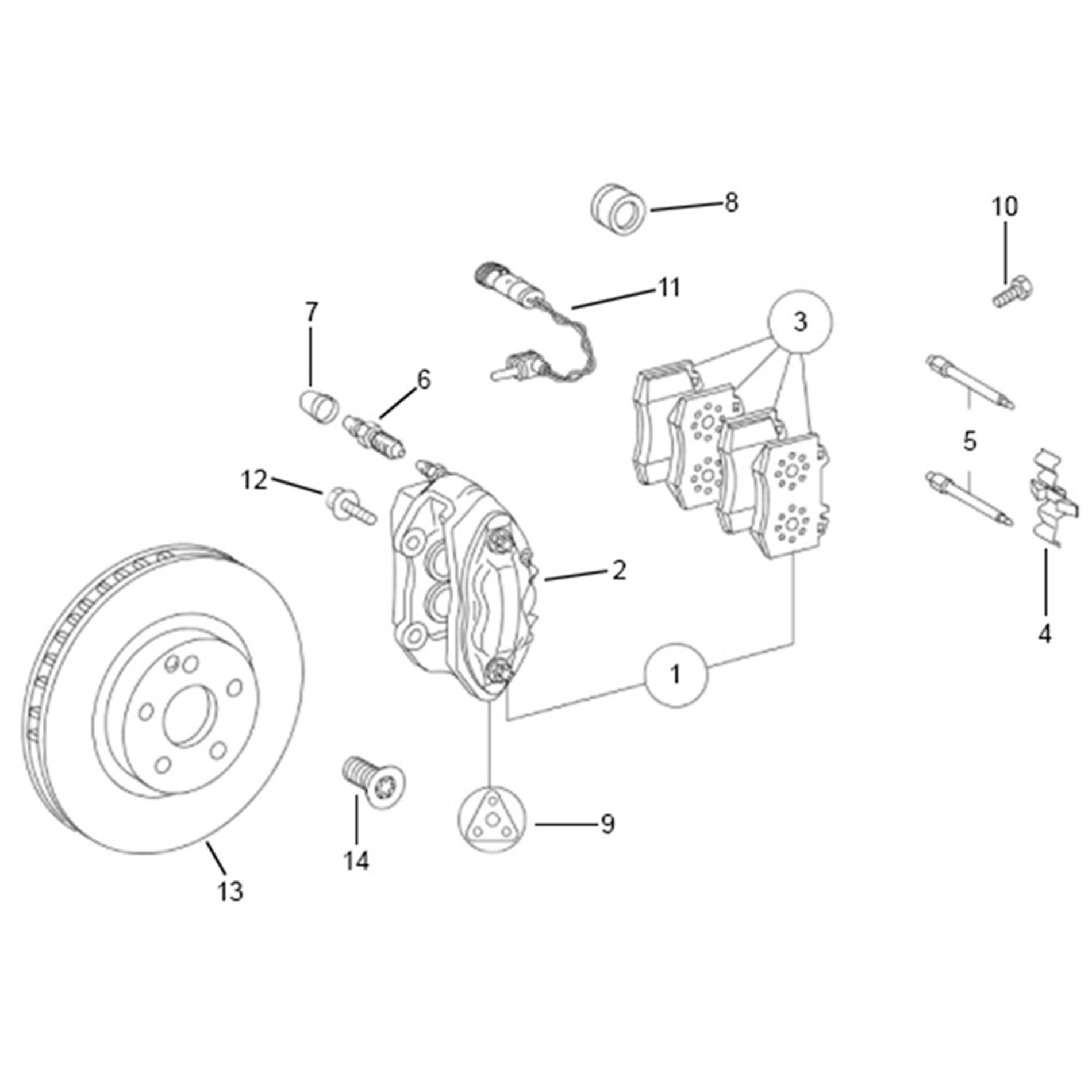 8
10
11
7
3
6
5
12
2
4
1
9
14
13