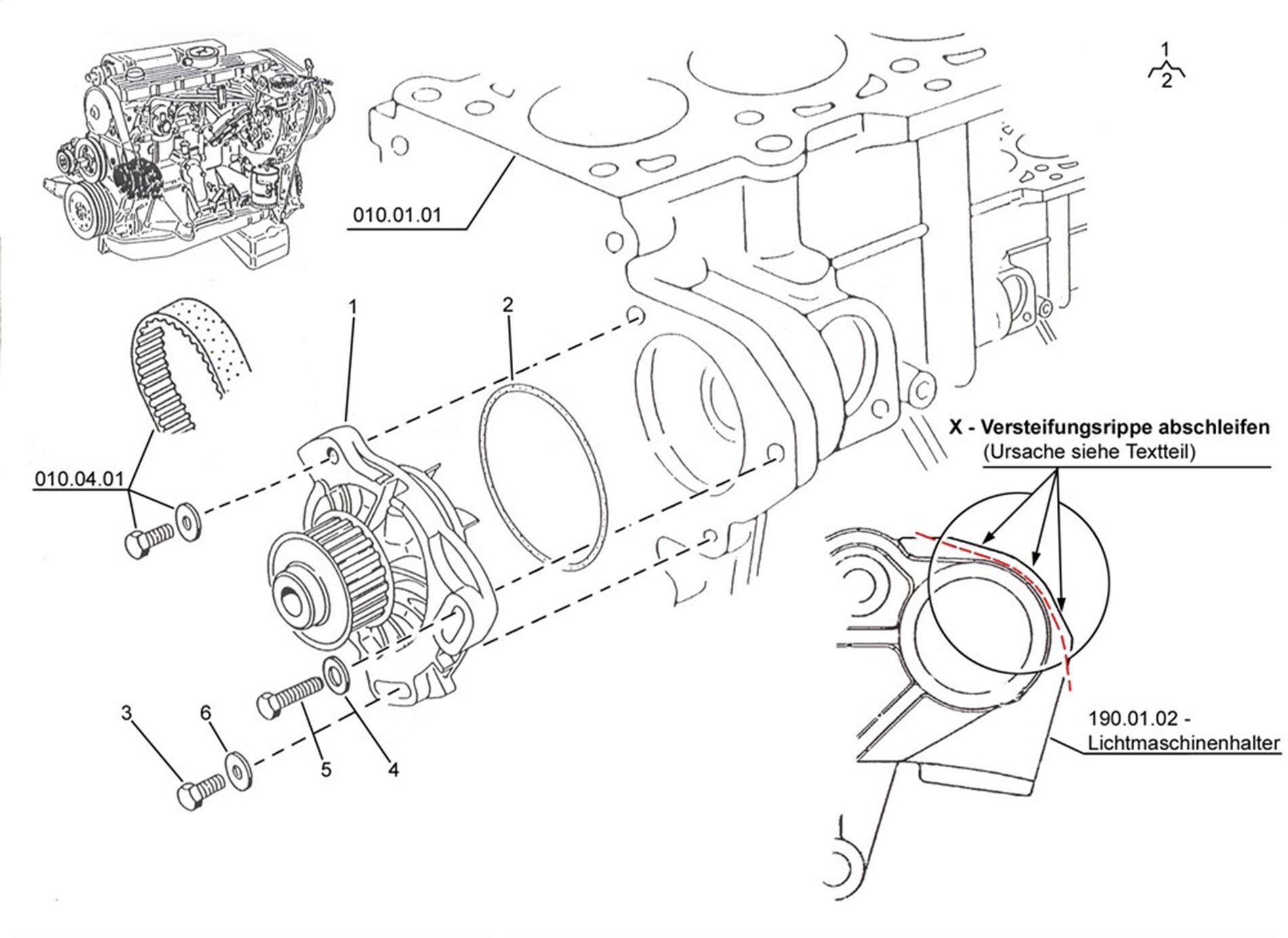 1
2

010.01.01

1

2

010.04.01

X - Versteifungsrippe abschleifen
(Ursache siehe Textteil)

3

6

5

4

190.01.02 -
Lichtmaschinenhalter