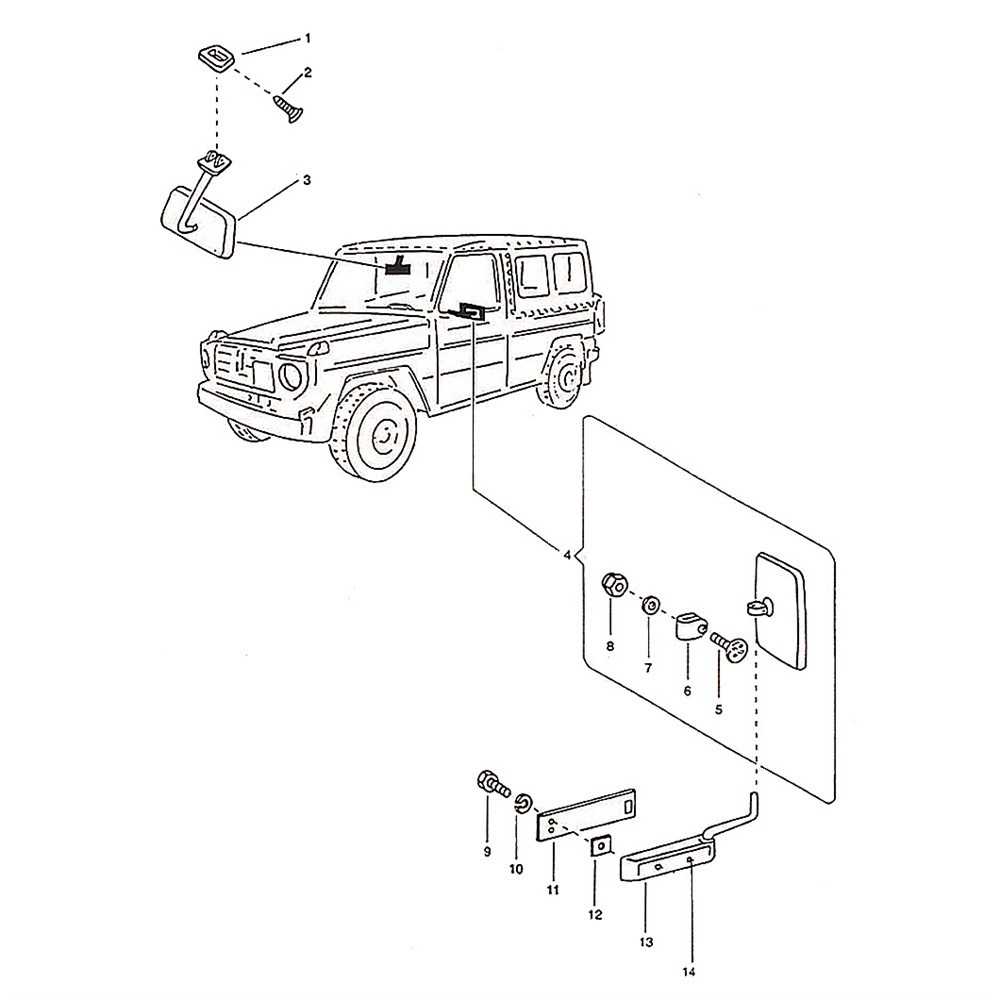 1
2
3
4
8
7
6
5
9
10
11
12
13
14