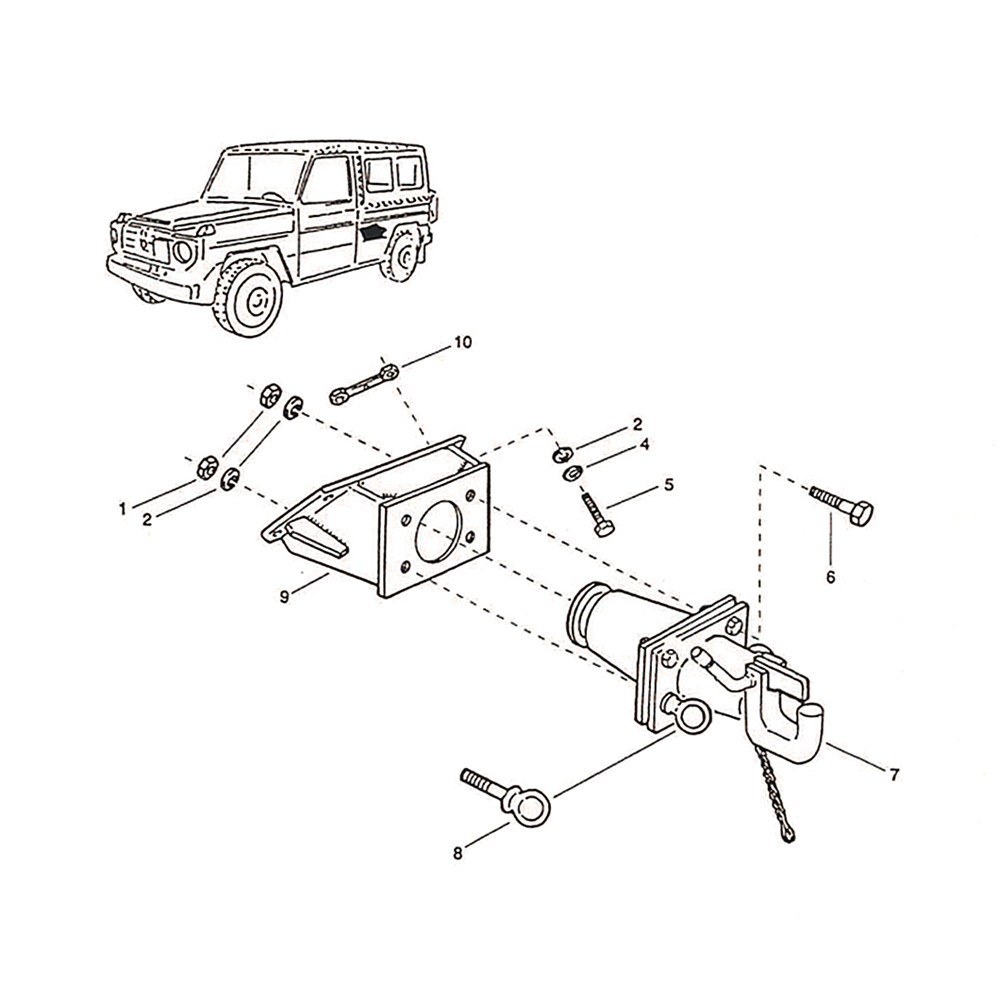 10
2
4
5
1
2
6
9
7
8