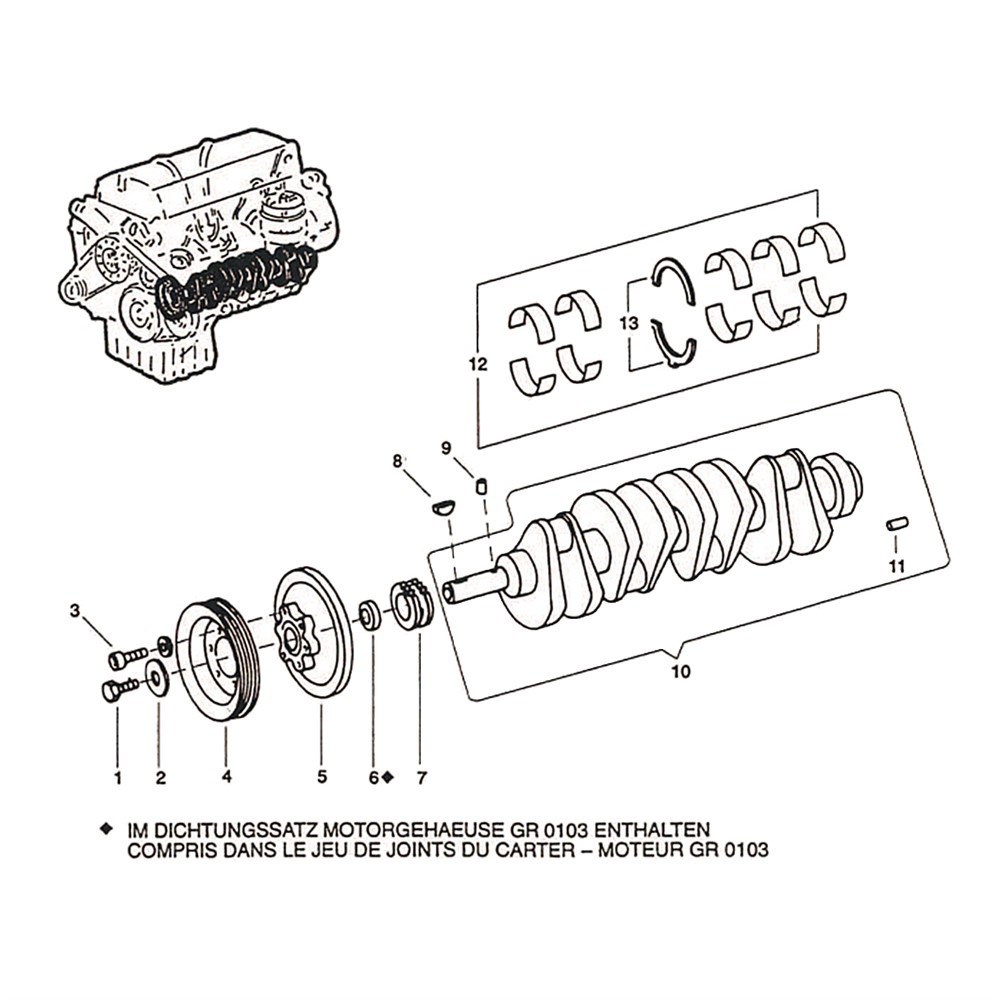 12
13
8
9
11
10
3
1
2
4
5
6◆
7

◆ IM DICHTUNGSSATZ MOTORGEHAEUSE GR 0103 ENTHALTEN
COMPRIS DANS LE JEU DE JOINTS DU CARTER – MOTEUR GR 0103