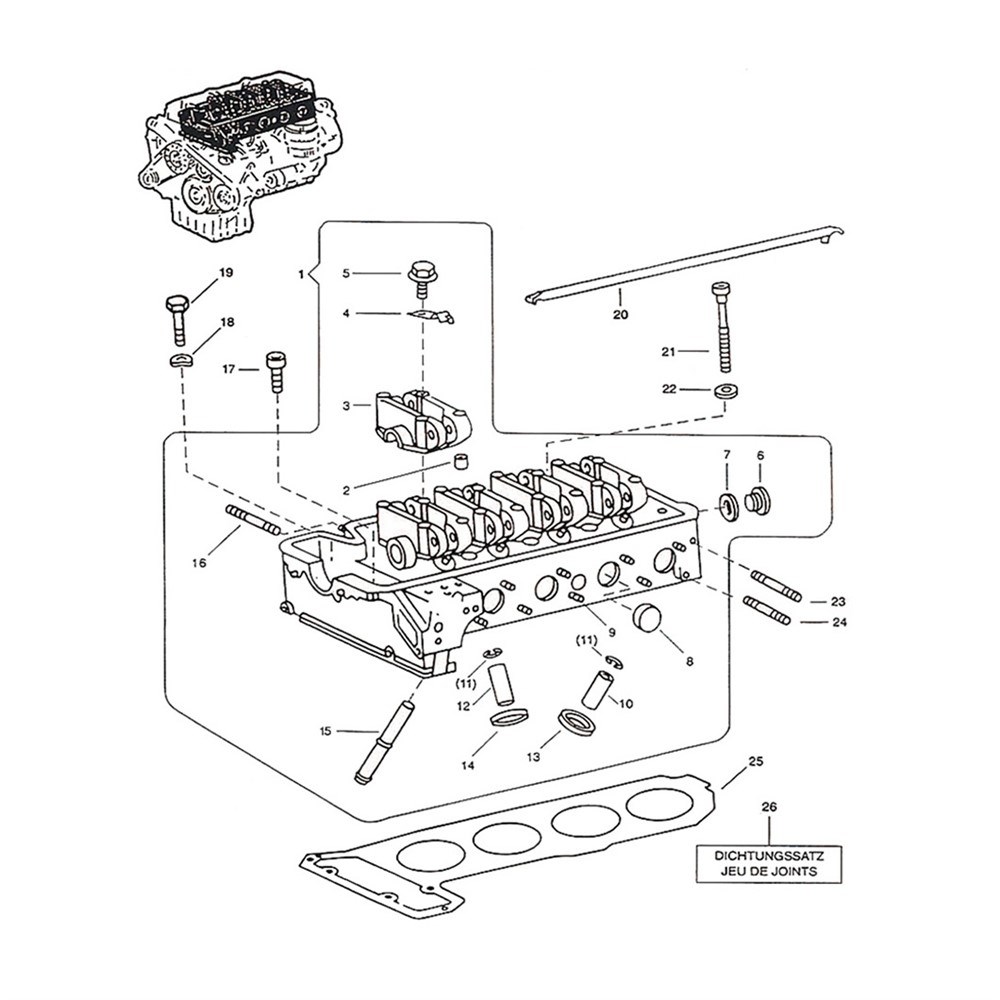 19
1
5
4
18
17
3
2
20
21
22
7
6
16
23
24
9
8
(11)
(11)
12
10
15
14
13
25
26
DICHTUNGSSATZ
JEU DE JOINTS