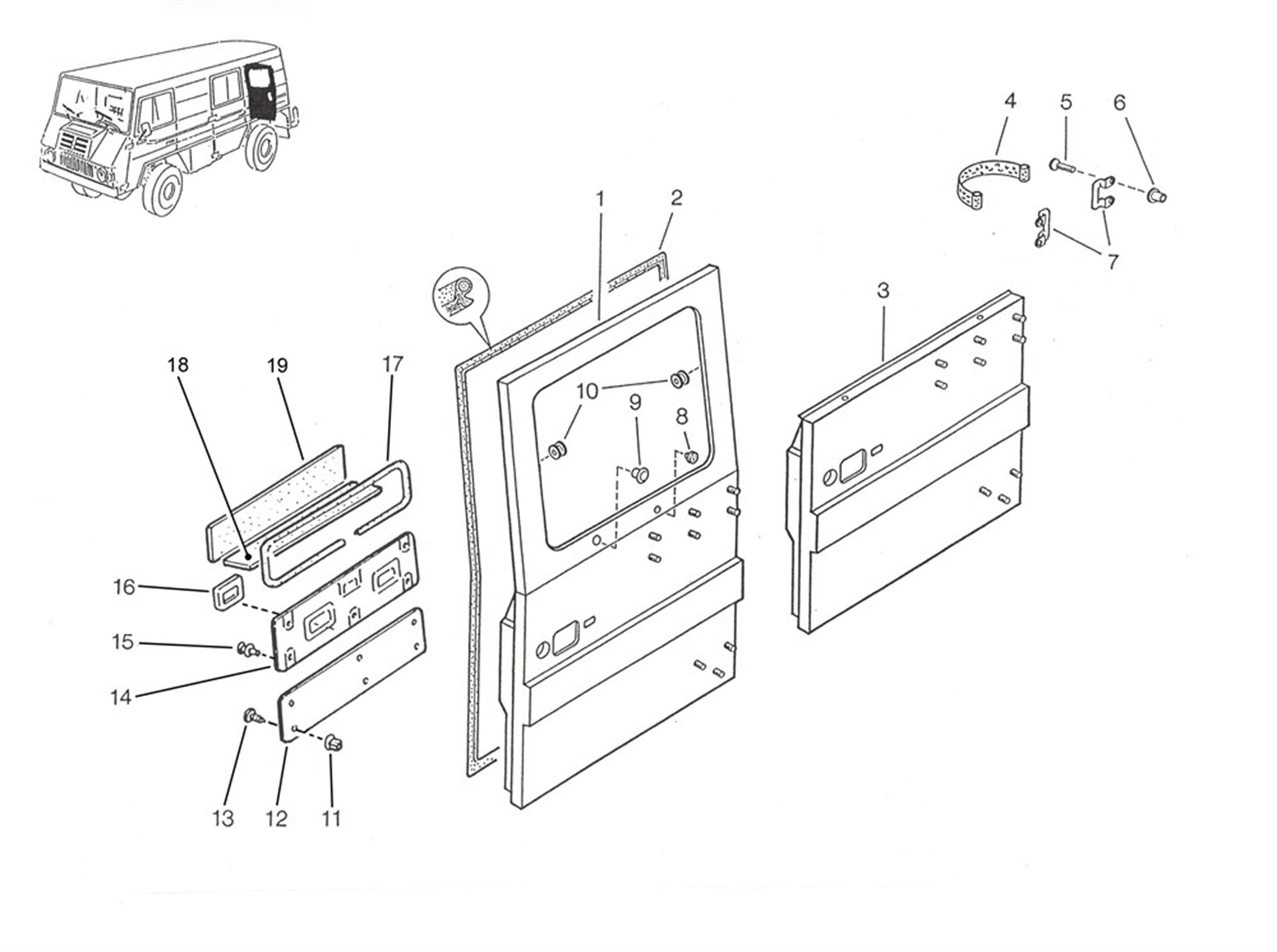 4
5
6
7
1
2
3
18
19
17
10
9
8
16
15
14
13
12
11