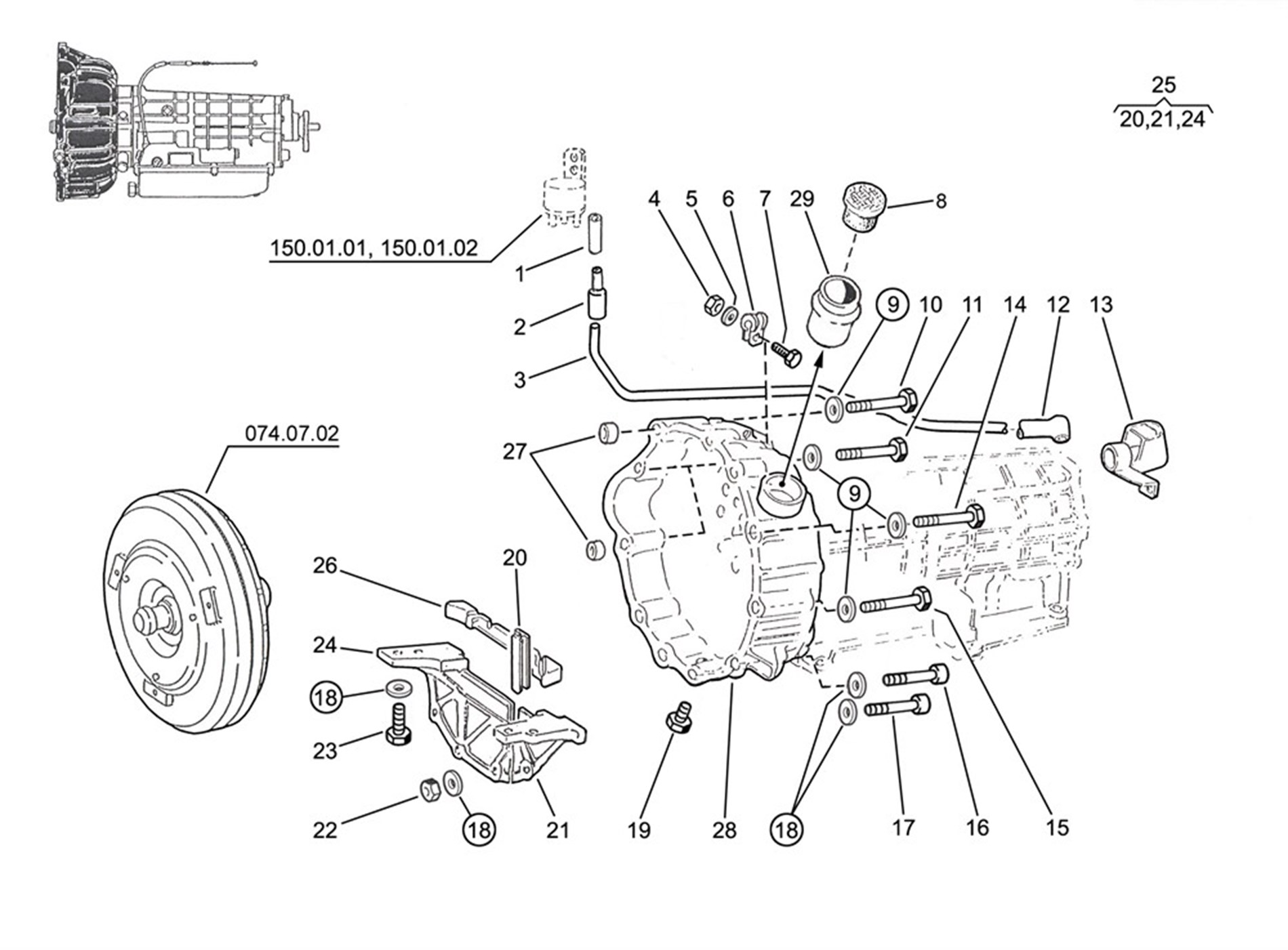 25
20,21,24

150.01.01, 150.01.02

4 5 6 7 29 8

1
2
3

9 10 11 14 12 13

074.07.02

27

9

26 20

24

18

23

22 18 21 19 28 18 17 16 15