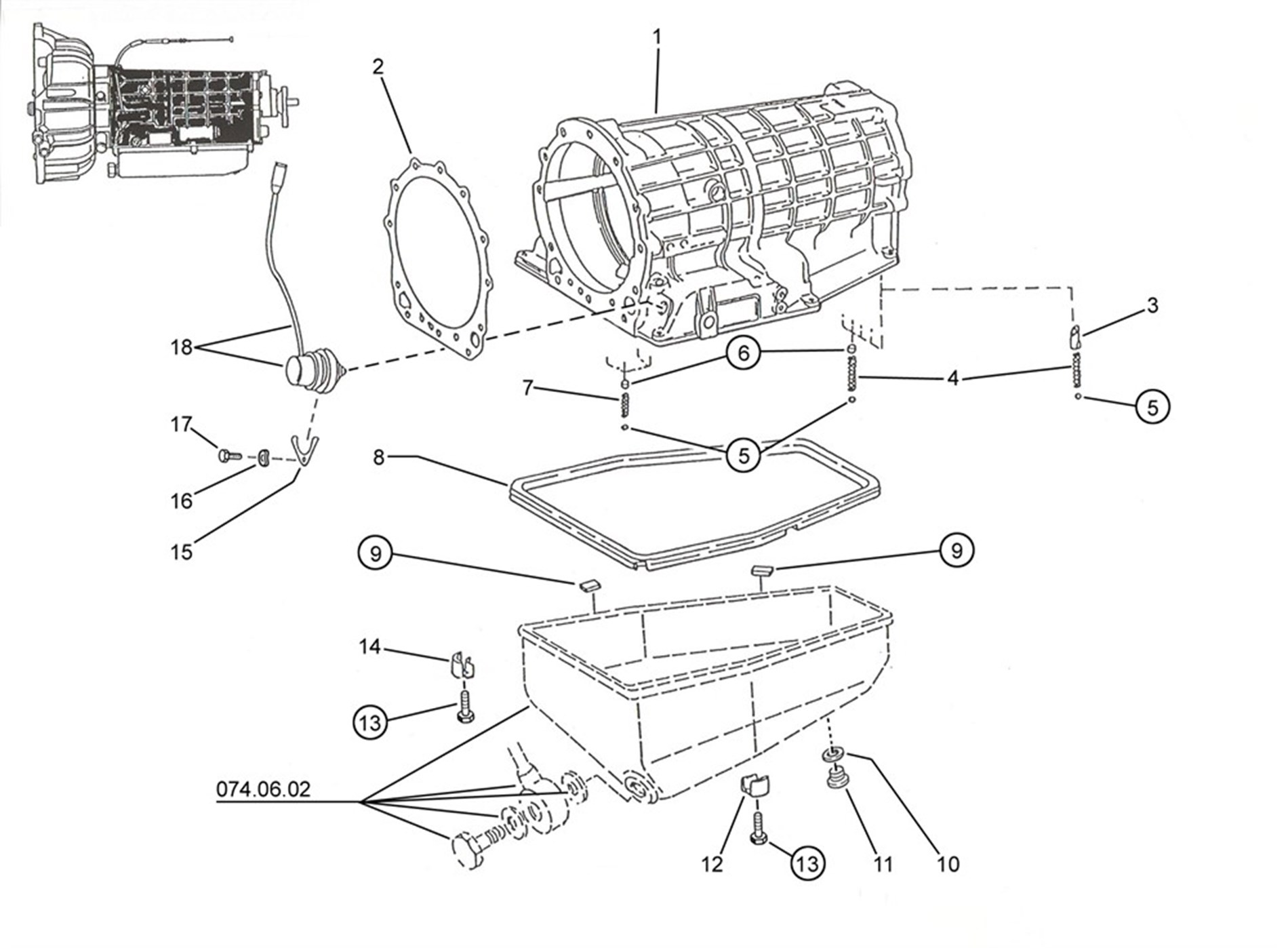 1
2
3
18
6
4
7
5
17
5
8
16
15
9
9
14
13
074.06.02
12
13
11
10