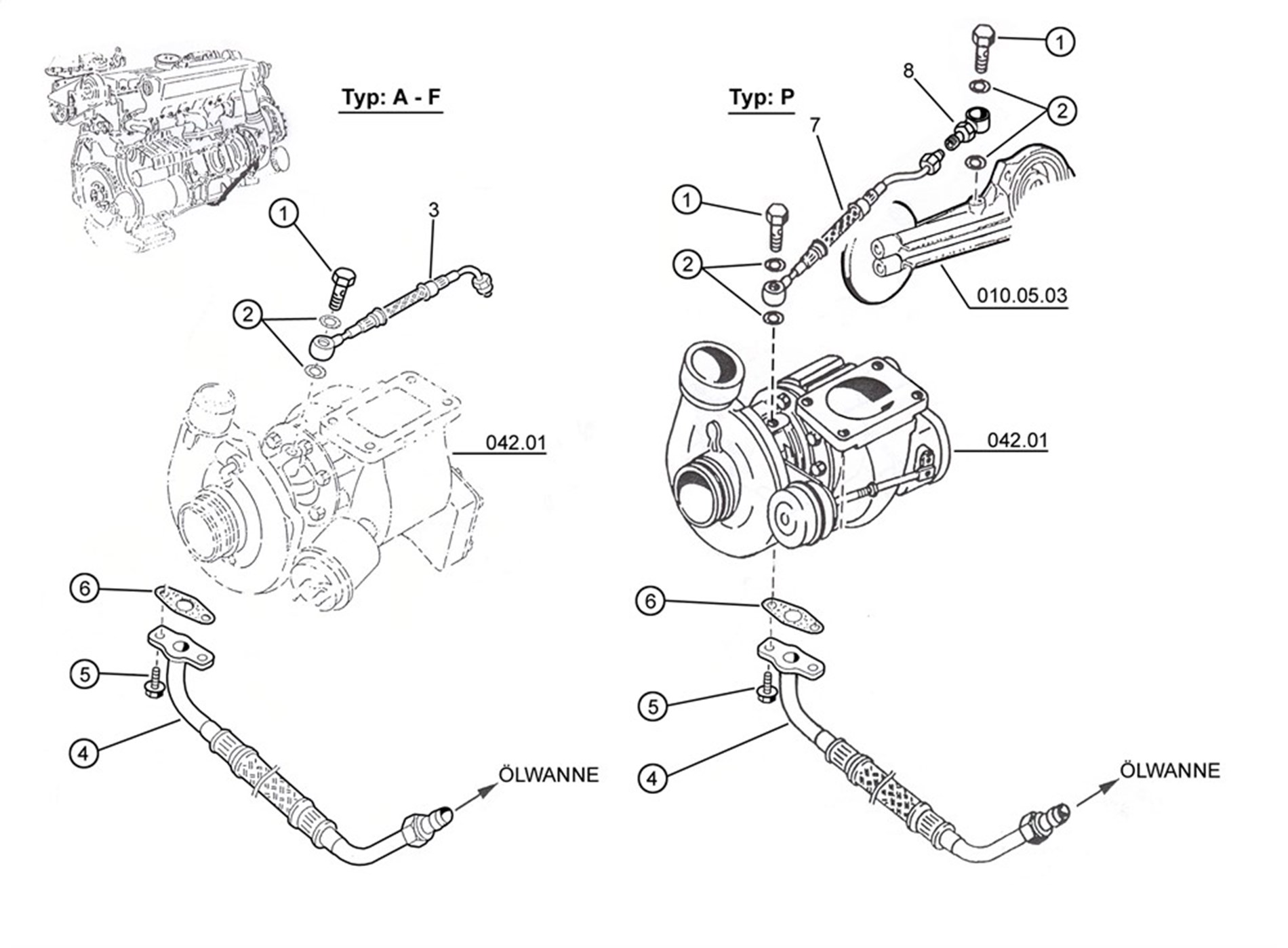 Typ: A - F

1
3
2
042.01
6
5
4
ÖLWANNE

Typ: P

1
8
2
7
1
2
010.05.03
042.01
6
5
4
ÖLWANNE