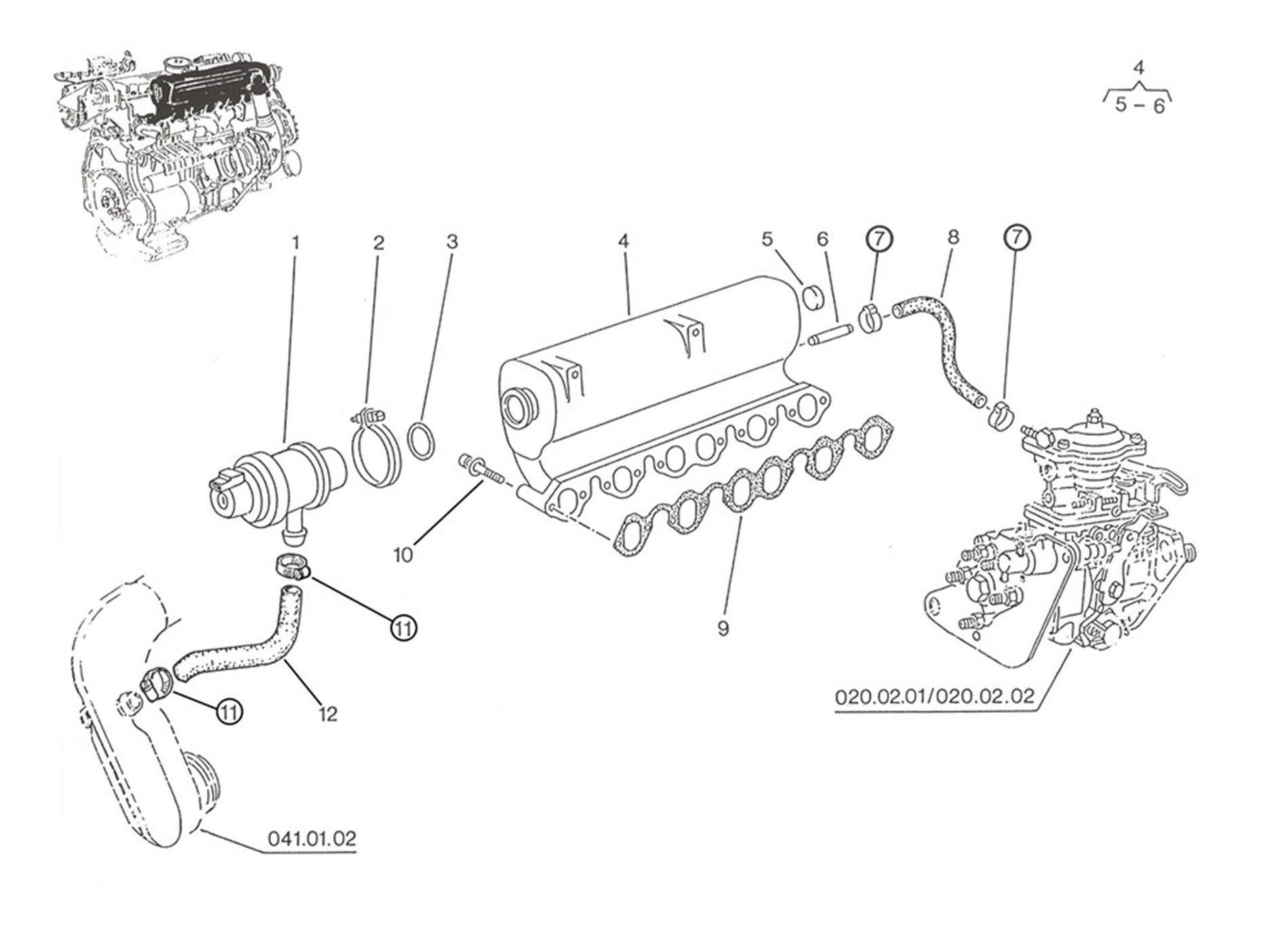 4
5 – 6

1
2
3
4
5
6
7
8
7
10
9
11
11
12
020.02.01/020.02.02
041.01.02