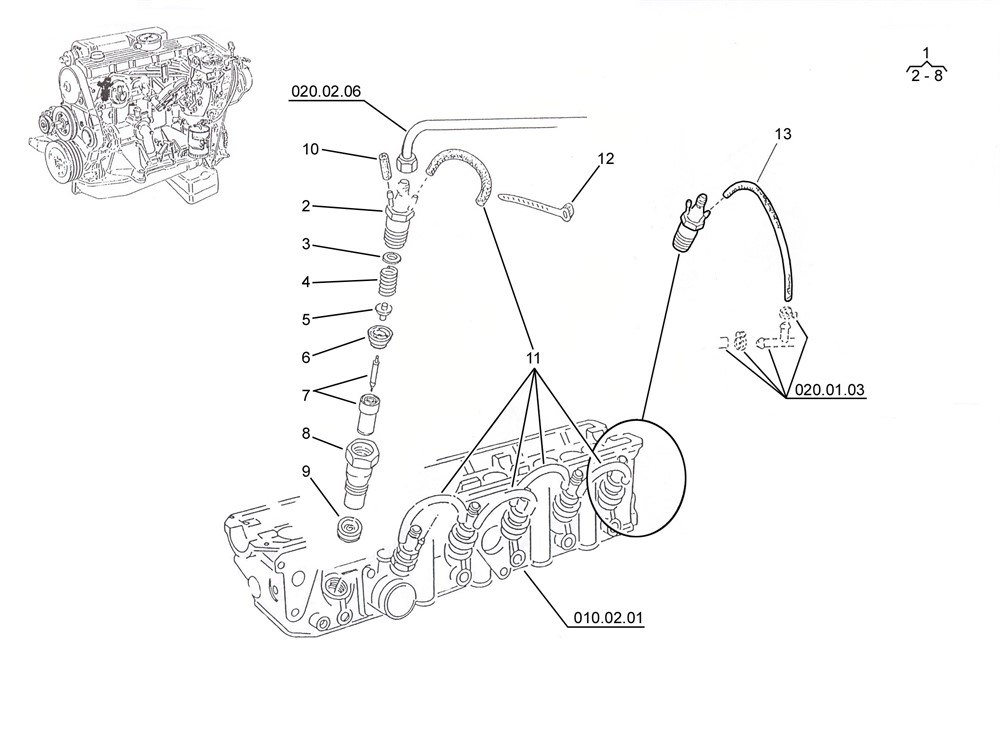 1
2 - 8

020.02.06
10
2
3
4
5
6
7
8
9
12
13
11
020.01.03
010.02.01