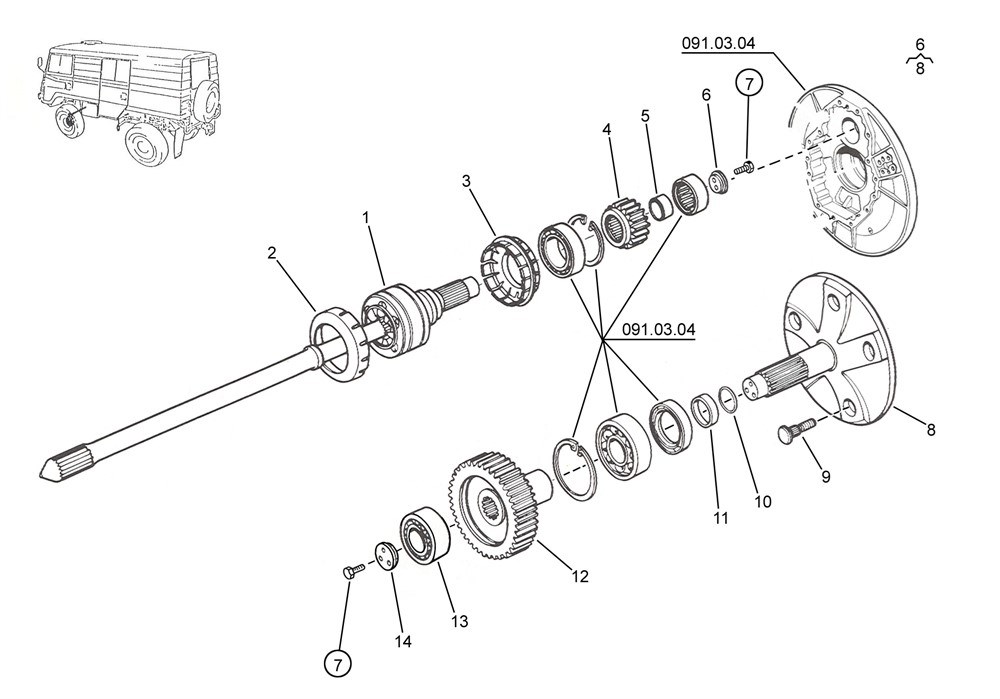 091.03.04

6
8

7
6
5
4
3
1
2
091.03.04
8
9
10
11
12
13
14
7