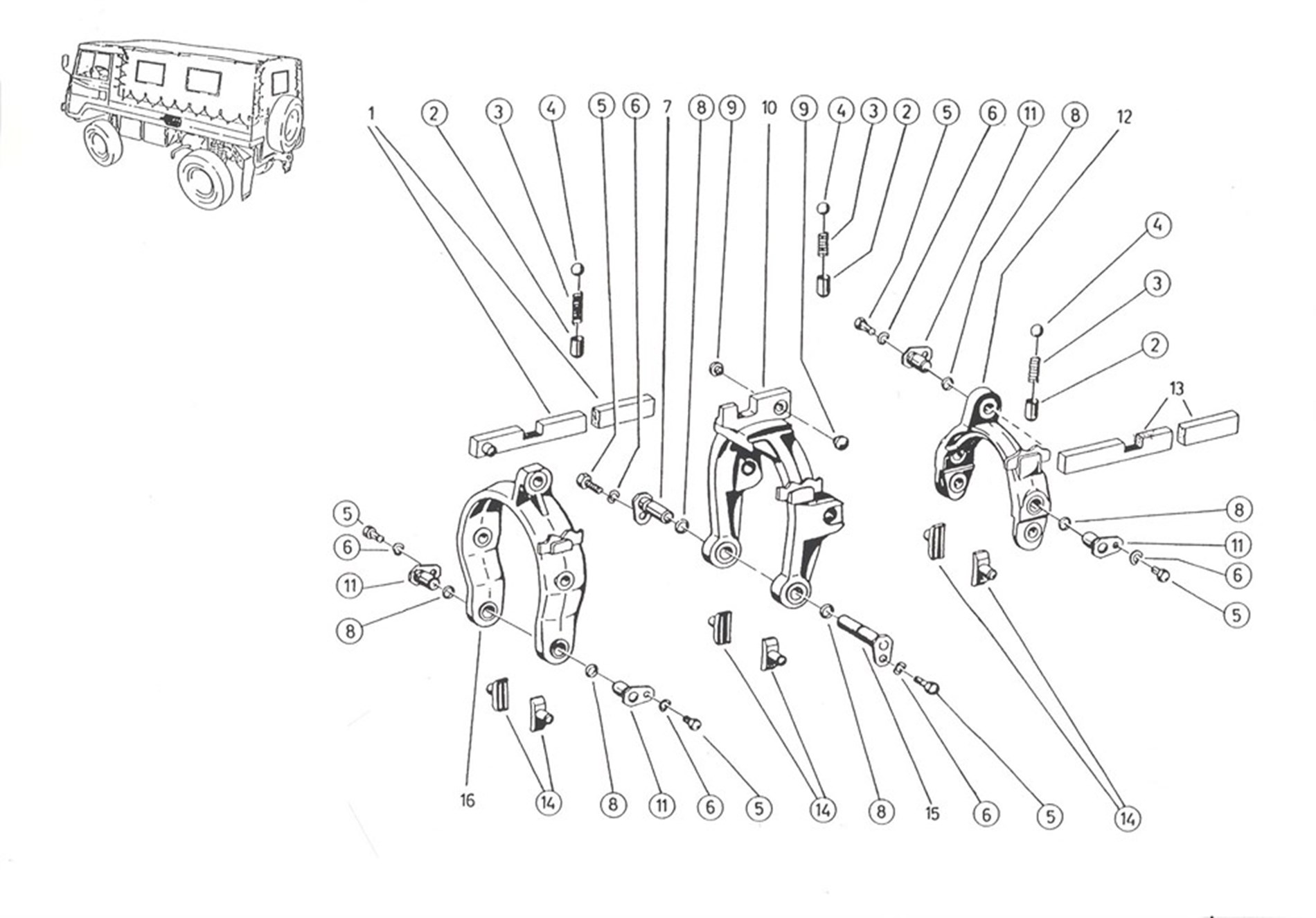 1 2 3 4 5 6 7 8 9 10 9 4 3 2 5 6 11 8 12

4
3
2
13

5
6
11
8

8
11
6
5

16 14 8 11 6 5 14 8 15 6 5 14