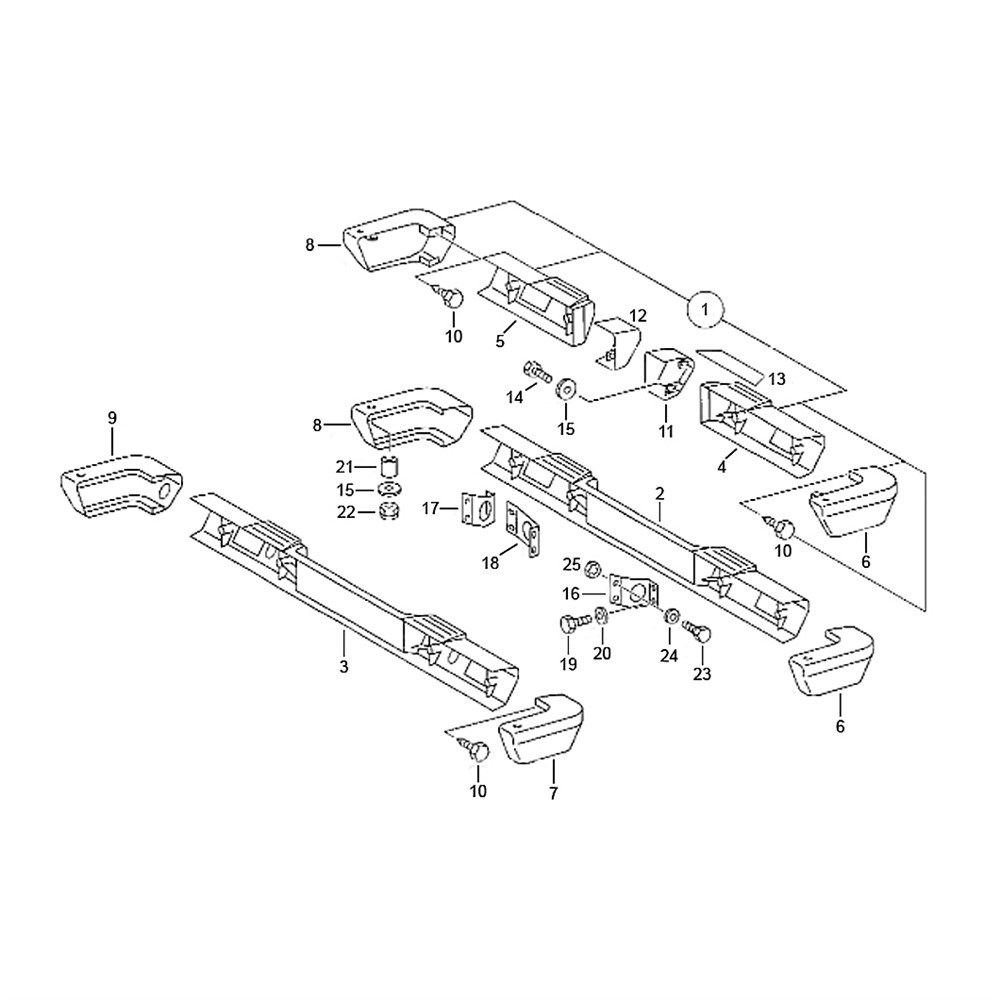 8
10
5
12
1
14
15
11
13
4
9
8
21
15
22
17
18
2
10
6
25
16
19
20
24
23
3
6
10
7