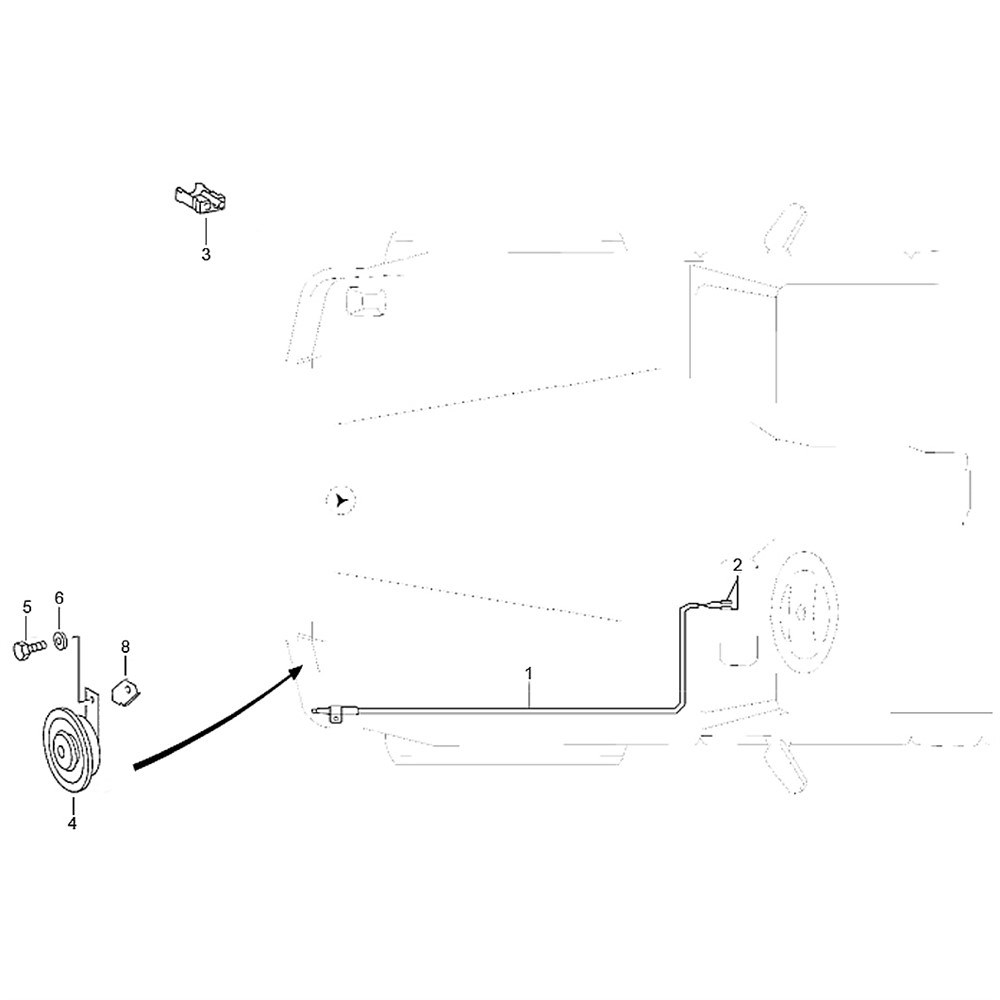 3
2
5
6
8
1
4