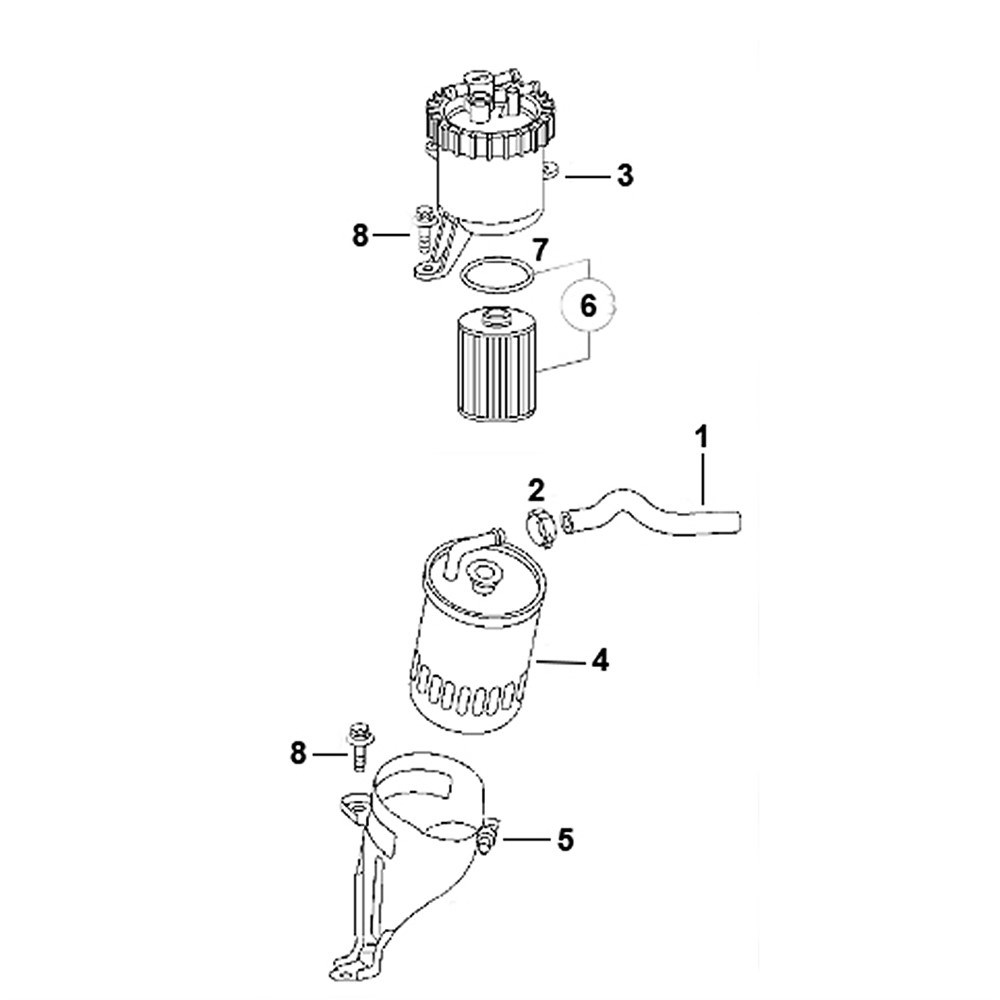 3
8
7
6
1
2
4
8
5