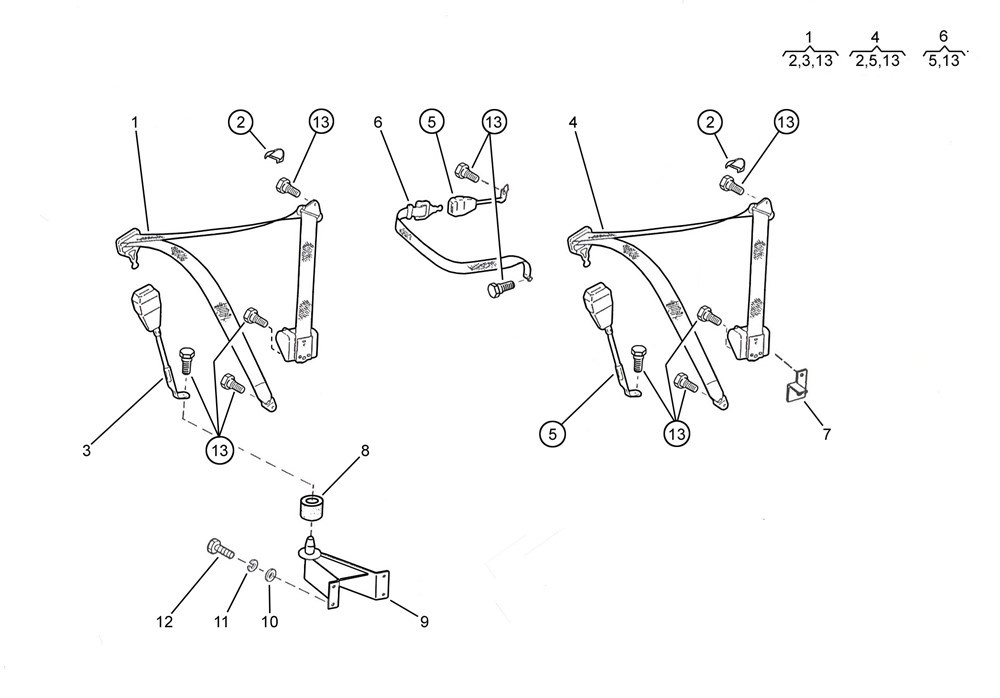 1
2,3,13
4
2,5,13
6
5,13

1
2
13
6
5
13
4
2
13

3
13
5
13
7

8
12
11
10
9