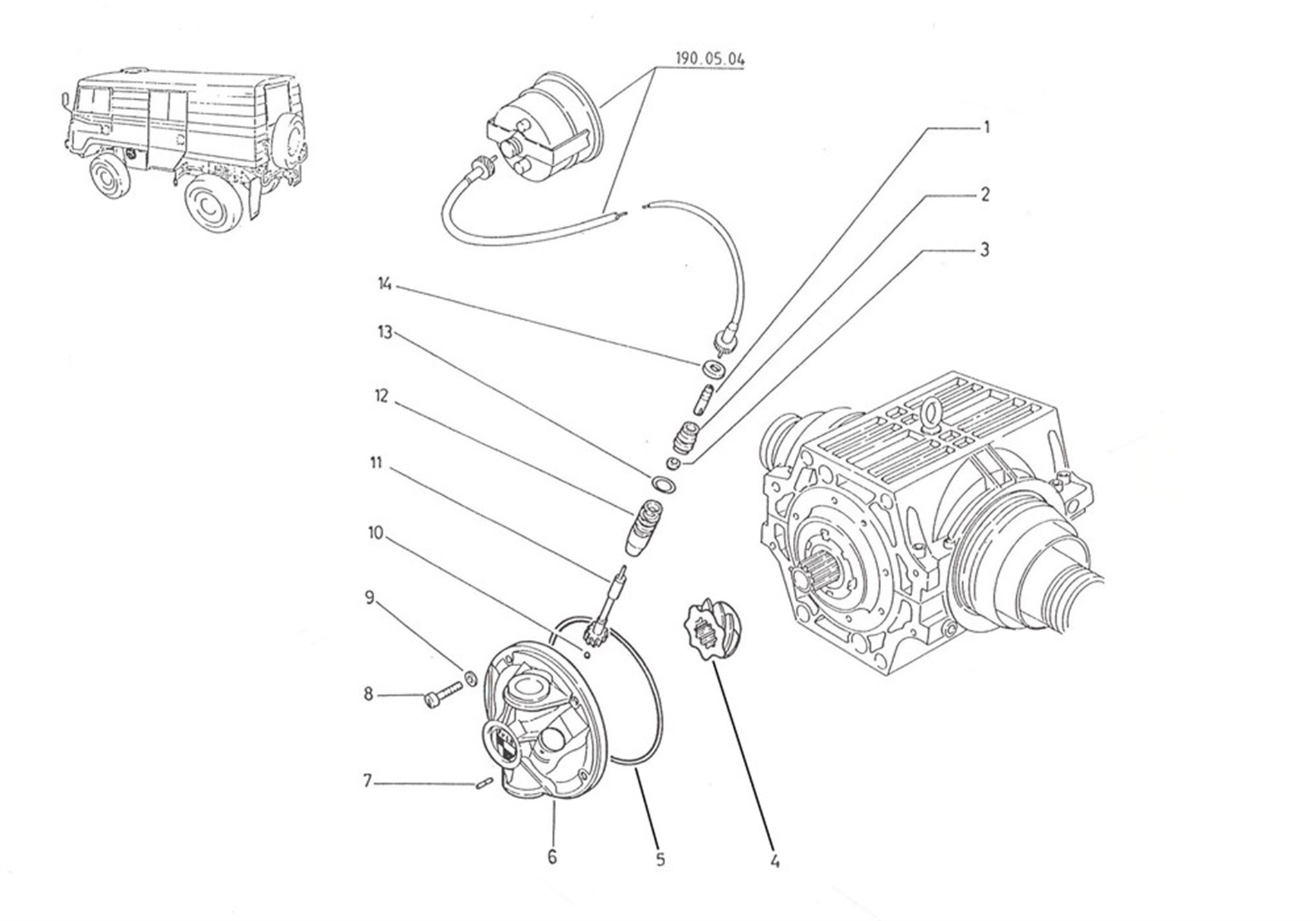 190.05.04

1

2

3

14

13

12

11

10

9

8

7

6

5

4