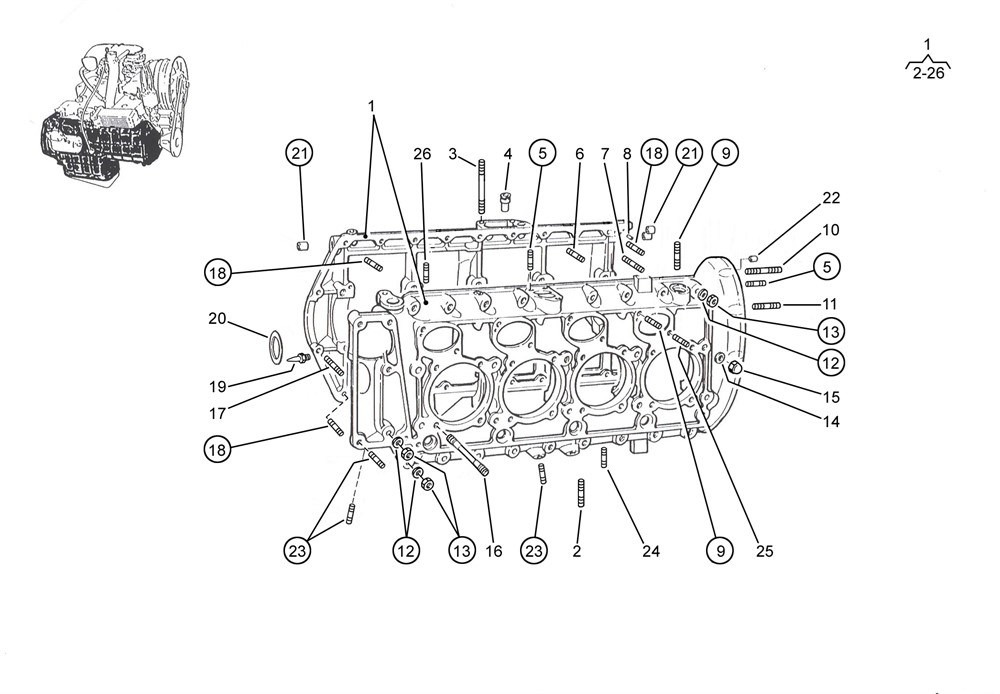 1
2-26

1
21
26
3
4
5
6
7
8
18
21
9
22
10
5
11
13
12
15
14
18
20
19
17
18
23
12
13
16
23
2
24
9
25